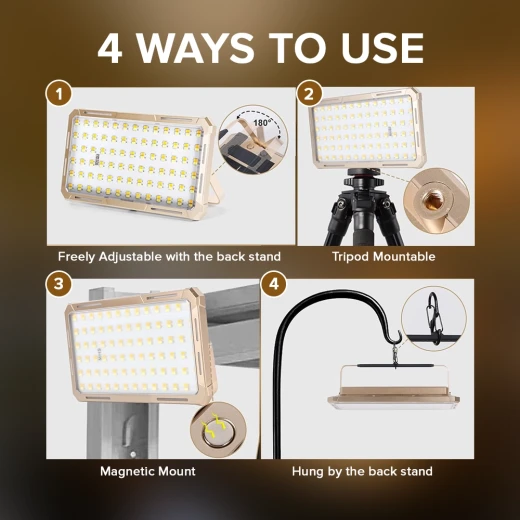 4 WAYS TO USE

1

180°

Freely Adjustable with the back stand

2

Tripod Mountable

3

Magnetic Mount

4

Hung by the back stand