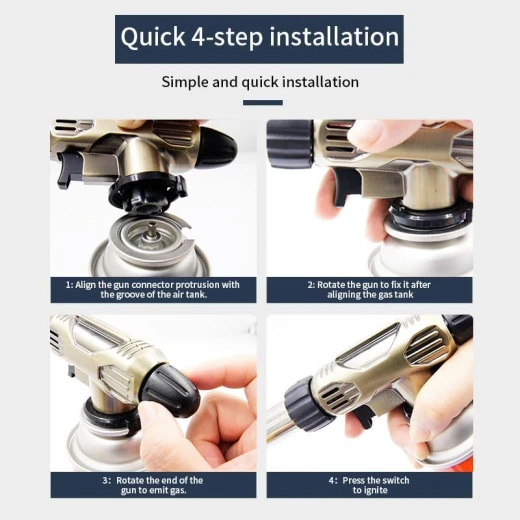 Quick 4-step installation

Simple and quick installation

1: Align the gun connector protrusion with the groove of the air tank.

2: Rotate the gun to fix it after aligning the gas tank

3: Rotate the end of the gun to emit gas.

4: Press the switch to ignite