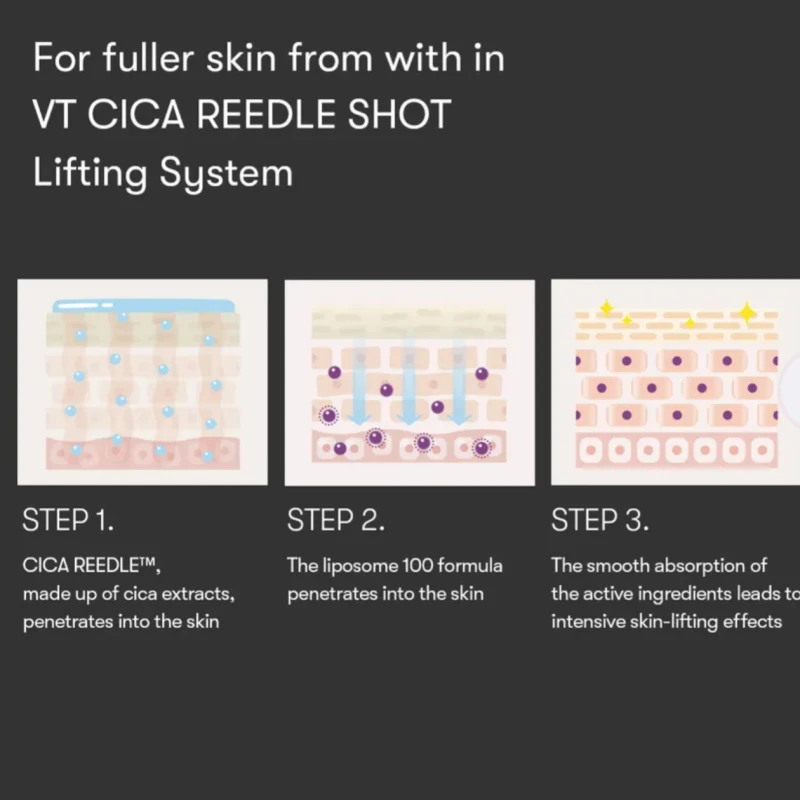 For fuller skin from with in
VT CICA REEDLE SHOT
Lifting System

STEP 1.

CICA REEDLE™, made up of cica extracts, penetrates into the skin

STEP 2.

The liposome 100 formula penetrates into the skin

STEP 3.

The smooth absorption of the active ingredients leads to intensive skin-lifting effects