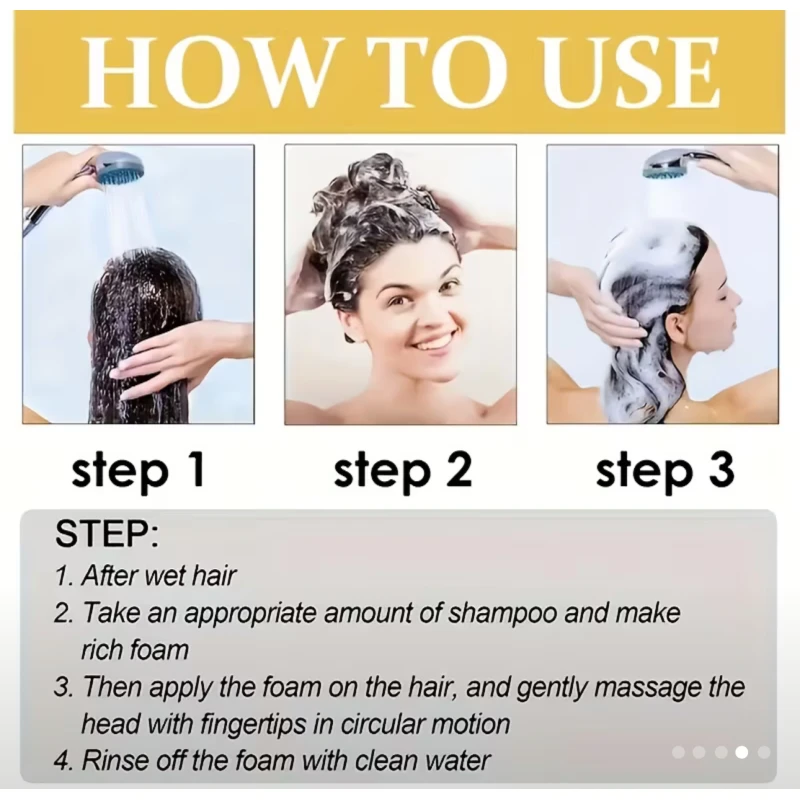 HOW TO USE

step 1

step 2

step 3

STEP:
1. After wet hair
2. Take an appropriate amount of shampoo and make rich foam
3. Then apply the foam on the hair, and gently massage the head with fingertips in circular motion
4. Rinse off the foam with clean water