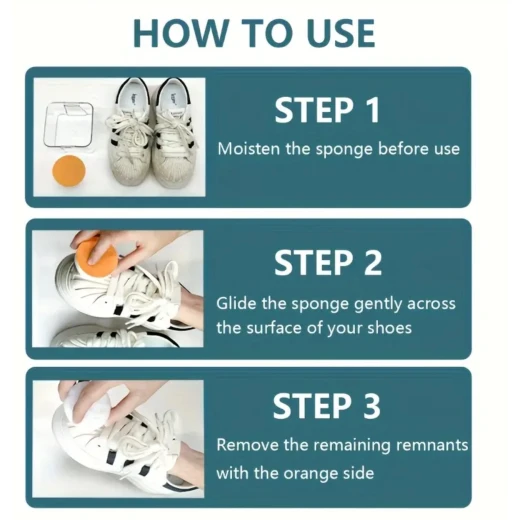 HOW TO USE

STEP 1
Moisten the sponge before use

STEP 2
Glide the sponge gently across the surface of your shoes

STEP 3
Remove the remaining remnants with the orange side