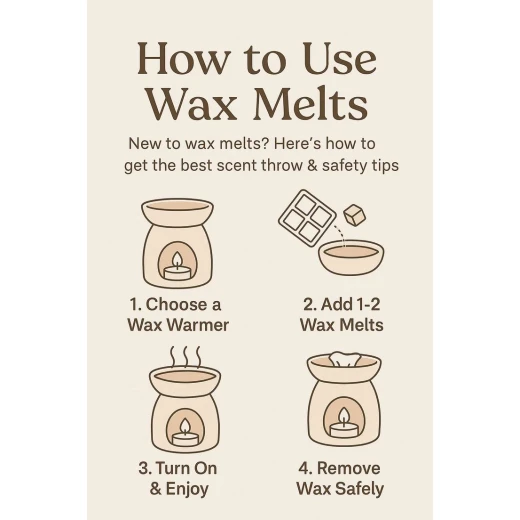 How to Use Wax Melts

New to wax melts? Here's how to get the best scent throw & safety tips

1. Choose a Wax Warmer

2. Add 1-2 Wax Melts

3. Turn On & Enjoy

4. Remove Wax Safely