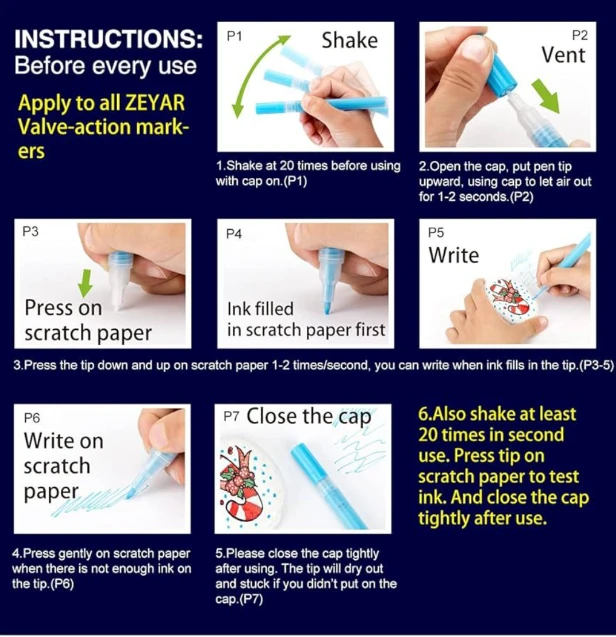 INSTRUCTIONS:
Before every use

Apply to all ZEYAR Valve-action markers

P1
Shake

1.Shake at 20 times before using with cap on.(P1)

P2
Vent

2.Open the cap, put pen tip upward, using cap to let air out for 1-2 seconds.(P2)

P3
Press on scratch paper

P4
Ink filled in scratch paper first

P5
Write

3.Press the tip down and up on scratch paper 1-2 times/second, you can write when ink fills in the tip.(P3-5)

P6
Write on scratch paper

4.Press gently on scratch paper when there is not enough ink on the tip.(P6)

P7 Close the cap

5.Please close the cap tightly after using. The tip will dry out and stuck if you didn't put on the cap.(P7)

6.Also shake at least 20 times in second use. Press tip on scratch paper to test ink. And close the cap tightly after use.