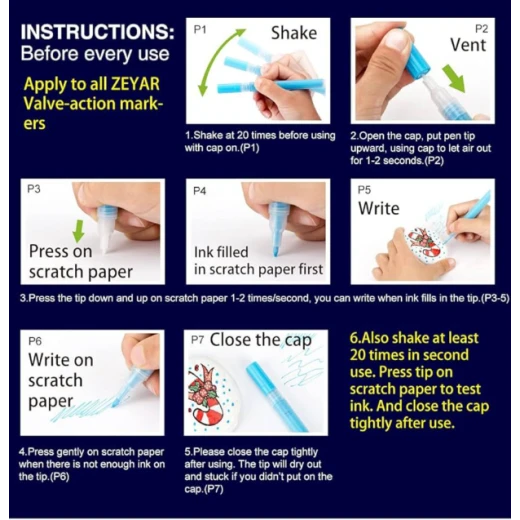 INSTRUCTIONS:
Before every use

Apply to all ZEYAR Valve-action markers

P1
Shake

1.Shake at 20 times before using with cap on.(P1)

P2
Vent

2.Open the cap, put pen tip upward, using cap to let air out for 1-2 seconds.(P2)

P3
Press on scratch paper

P4
Ink filled in scratch paper first

P5
Write

3.Press the tip down and up on scratch paper 1-2 times/second, you can write when ink fills in the tip.(P3-5)

P6
Write on scratch paper

4.Press gently on scratch paper when there is not enough ink on the tip.(P6)

P7 Close the cap

5.Please close the cap tightly after using. The tip will dry out and stuck if you didn't put on the cap.(P7)

6.Also shake at least 20 times in second use. Press tip on scratch paper to test ink. And close the cap tightly after use.