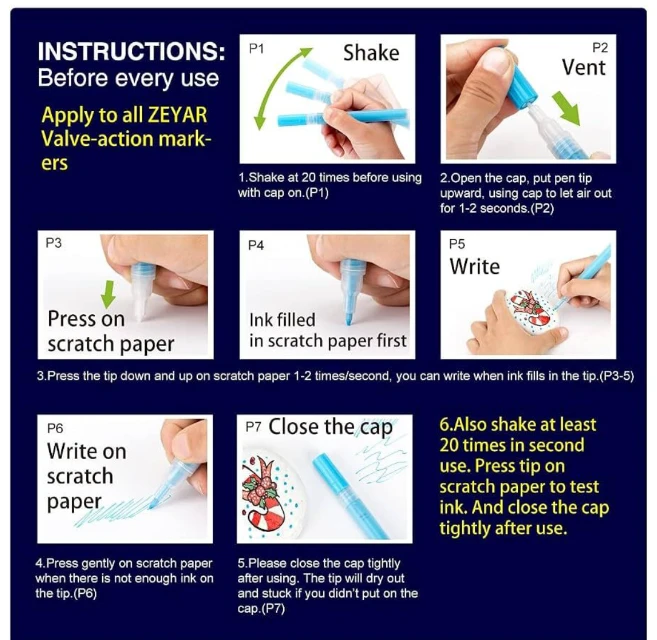 INSTRUCTIONS:
Before every use

Apply to all ZEYAR Valve-action markers

P1
Shake

1.Shake at 20 times before using with cap on.(P1)

P2
Vent

2.Open the cap, put pen tip upward, using cap to let air out for 1-2 seconds.(P2)

P3
Press on scratch paper

P4
Ink filled in scratch paper first

P5
Write

3.Press the tip down and up on scratch paper 1-2 times/second, you can write when ink fills in the tip.(P3-5)

P6
Write on scratch paper

4.Press gently on scratch paper when there is not enough ink on the tip.(P6)

P7 Close the cap

5.Please close the cap tightly after using. The tip will dry out and stuck if you didn't put on the cap.(P7)

6.Also shake at least 20 times in second use. Press tip on scratch paper to test ink. And close the cap tightly after use.