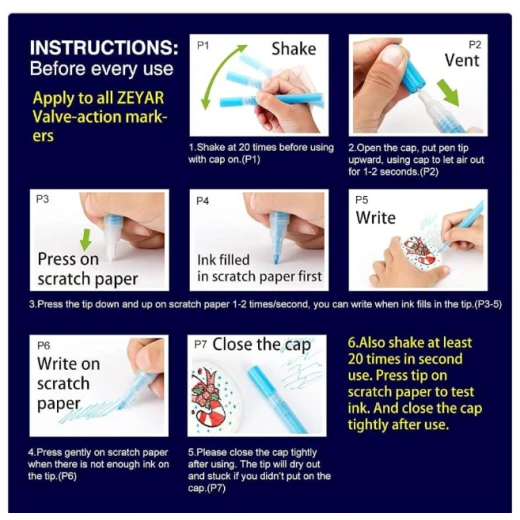 INSTRUCTIONS:
Before every use

Apply to all ZEYAR Valve-action markers

P1 Shake

1.Shake at 20 times before using with cap on.(P1)

P2 Vent

2.Open the cap, put pen tip upward, using cap to let air out for 1-2 seconds.(P2)

P3 Press on scratch paper

P4 Ink filled in scratch paper first

P5 Write

3.Press the tip down and up on scratch paper 1-2 times/second, you can write when ink fills in the tip.(P3-5)

P6 Write on scratch paper

4.Press gently on scratch paper when there is not enough ink on the tip.(P6)

P7 Close the cap

5.Please close the cap tightly after using. The tip will dry out and stuck if you didn't put on the cap.(P7)

6.Also shake at least 20 times in second use. Press tip on scratch paper to test ink. And close the cap tightly after use.