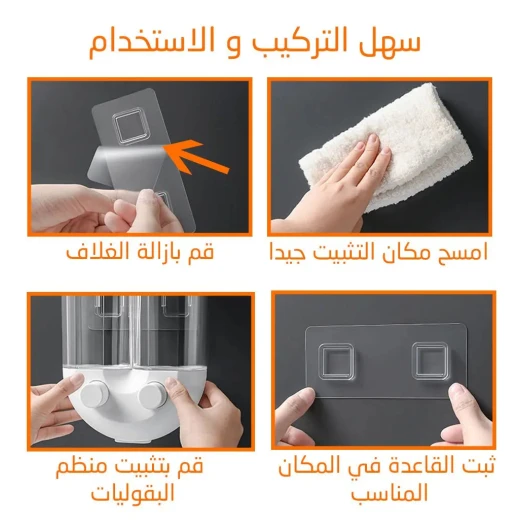 سهل التركيب و الاستخدام

امسح مكان التثبيت جيدا

قم بازالة الغلاف

ثبت القاعدة في المكان المناسب

قم بتثبيت منظم البقوليات