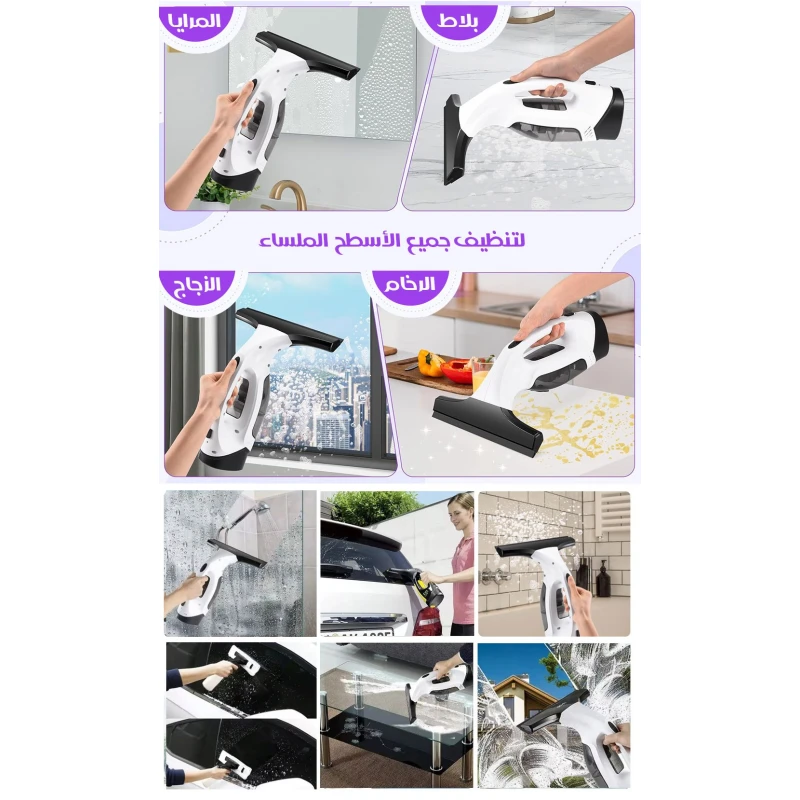 المرايا

بلاط

لتنظيف جميع الأسطح الملساء

الزجاج

الرخام