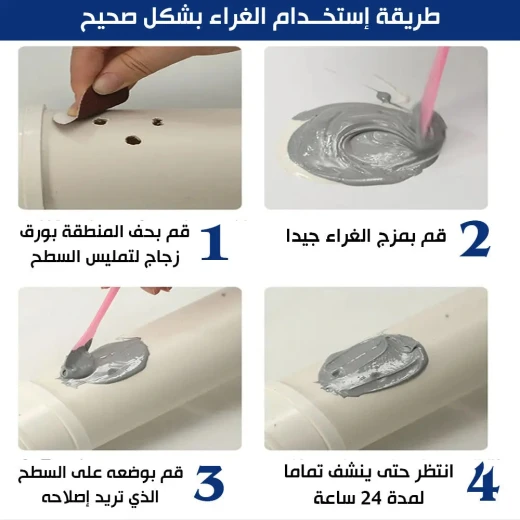 طريقة إستخـدام الغراء بشكل صحيح

1 قم بحف المنطقة بورق زجاج لتمليس السطح

2 قم بمزج الغراء جيدا

3 قم بوضعه على السطح الذي تريد إصلاحه

4 انتظر حتى ينشف تماما لمدة 24 ساعة