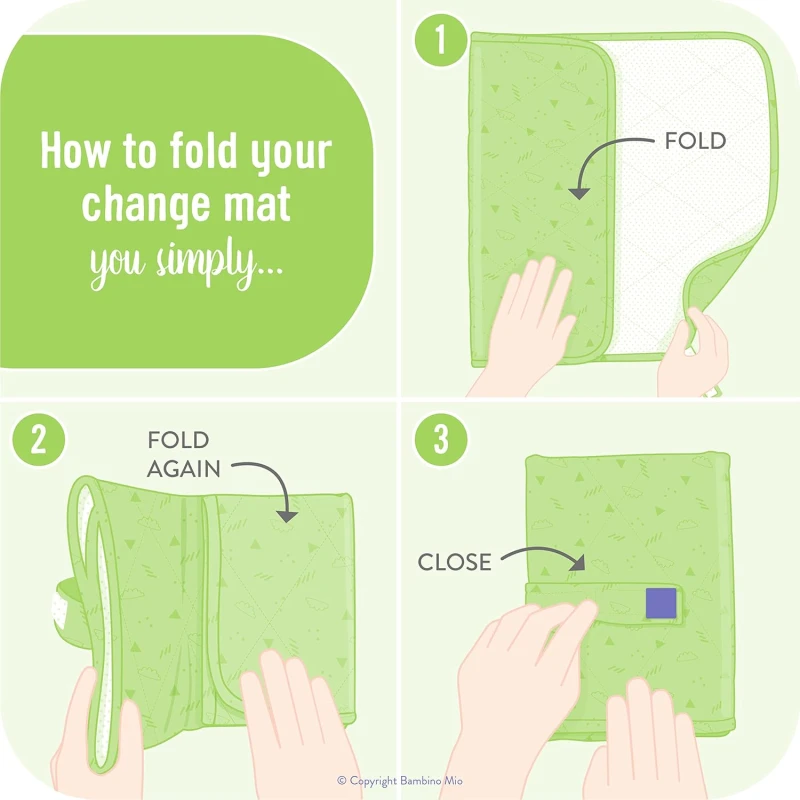 How to fold your change mat you simply...

1

FOLD

2

FOLD AGAIN

3

CLOSE

© Copyright Bambino Mio