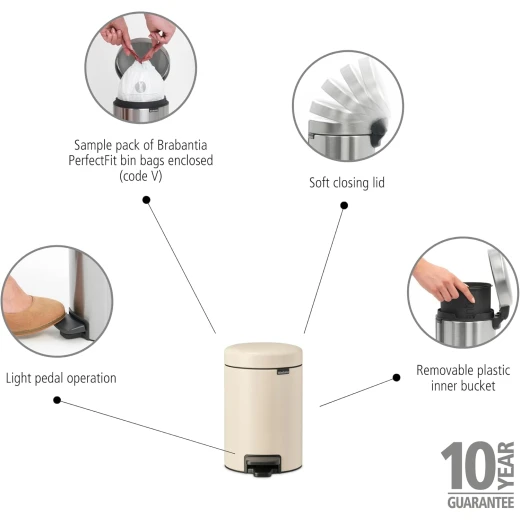 Sample pack of Brabantia PerfectFit bin bags enclosed (code V)

Soft closing lid

Light pedal operation

Removable plastic inner bucket

10 YEAR GUARANTEE