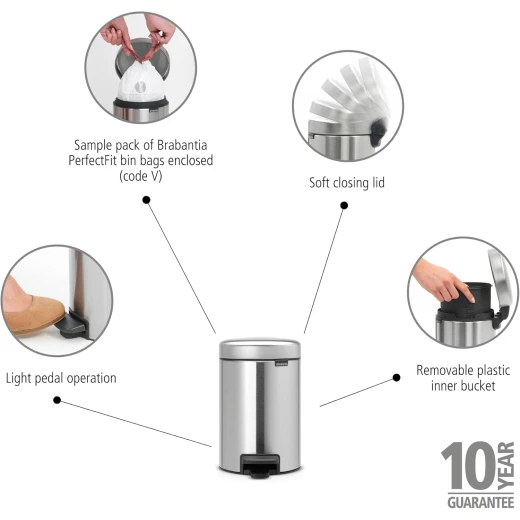 Sample pack of Brabantia PerfectFit bin bags enclosed (code V)

Soft closing lid

Light pedal operation

Removable plastic inner bucket

brabantia

10 YEAR
GUARANTEE