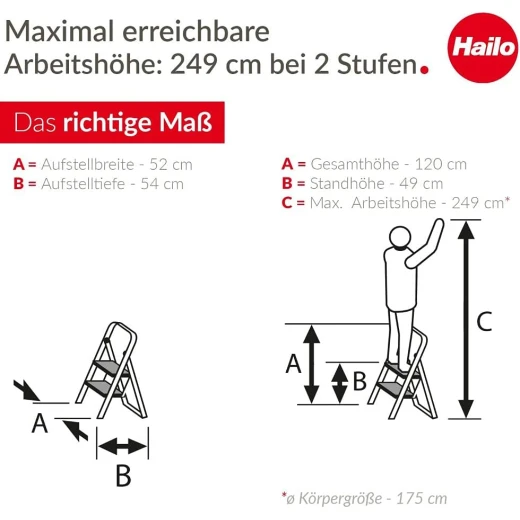 Maximal erreichbare Arbeitshöhe: 249 cm bei 2 Stufen.

Hailo

Das richtige Maß

A = Aufstellbreite - 52 cm
B = Aufstelltiefe - 54 cm

A = Gesamthöhe - 120 cm
B = Standhöhe - 49 cm
C = Max. Arbeitshöhe - 249 cm*

A

B

A

B

C

*ø Körpergröße - 175 cm