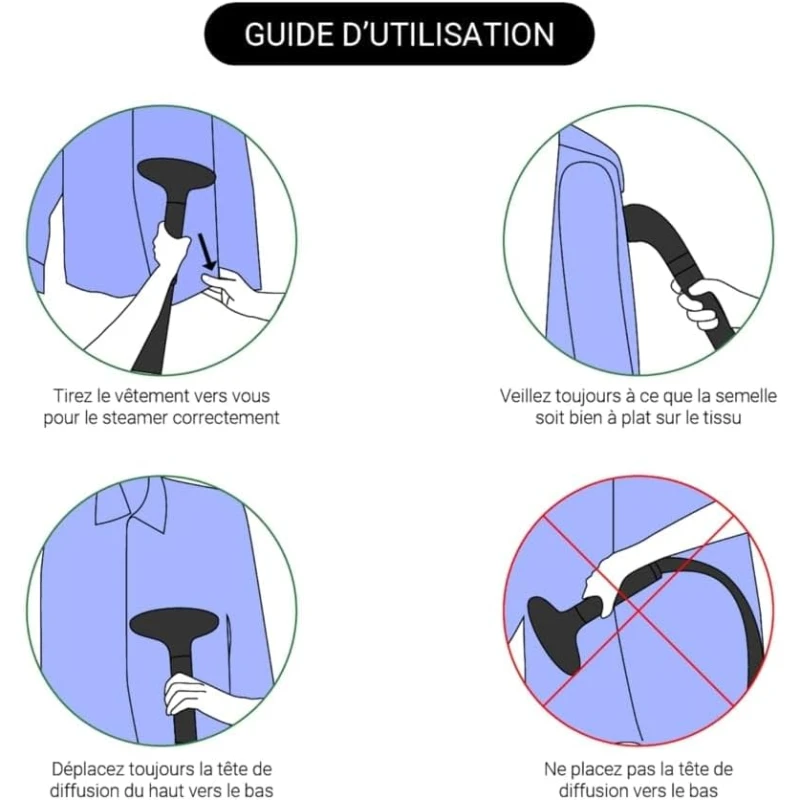 GUIDE D'UTILISATION

Tirez le vêtement vers vous pour le steamer correctement

Veillez toujours à ce que la semelle soit bien à plat sur le tissu

Déplacez toujours la tête de diffusion du haut vers le bas

Ne placez pas la tête de diffusion vers le bas