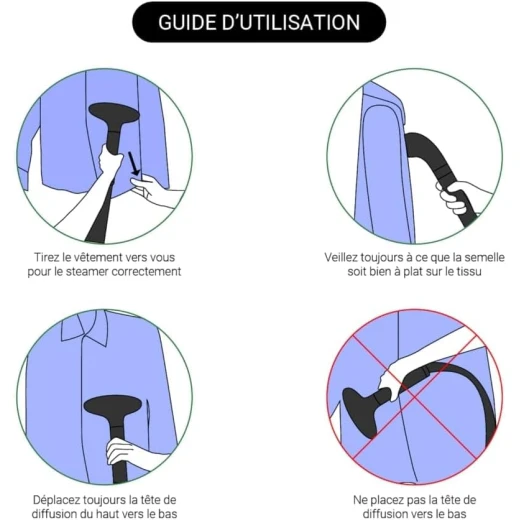 GUIDE D'UTILISATION

Tirez le vêtement vers vous pour le steamer correctement

Veillez toujours à ce que la semelle soit bien à plat sur le tissu

Déplacez toujours la tête de diffusion du haut vers le bas

Ne placez pas la tête de diffusion vers le bas