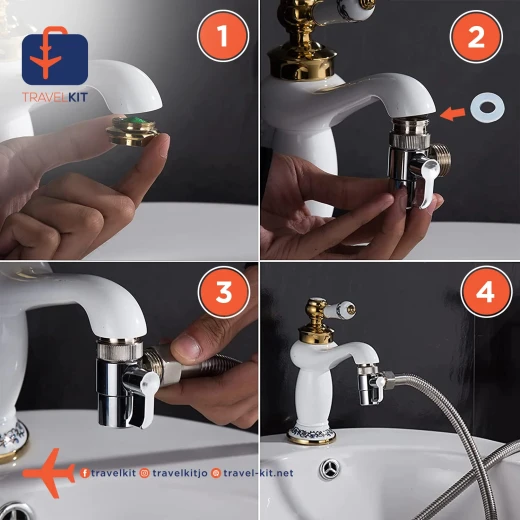 TRAVELKIT

1

2

3

4

travelkit travelkitjo travel-kit.net